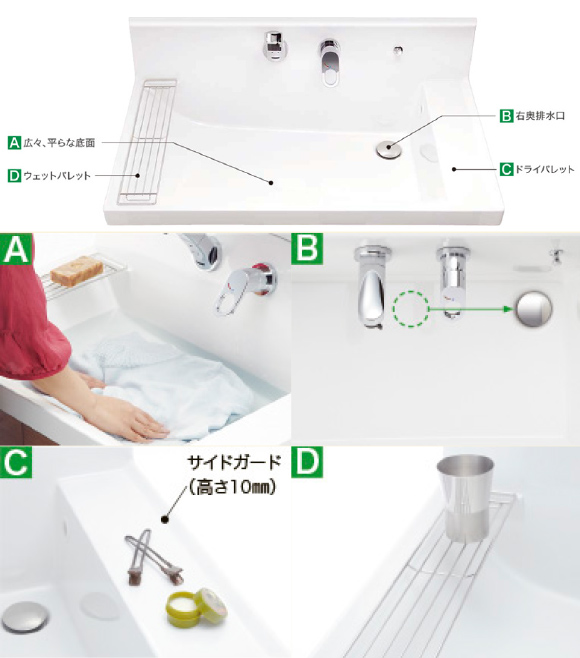 A 広々、平らな底面

D ウェットパレット

B 右奥排水口

C ドライパレット

A

B

C

サイドガード
(高さ10㎜)

D