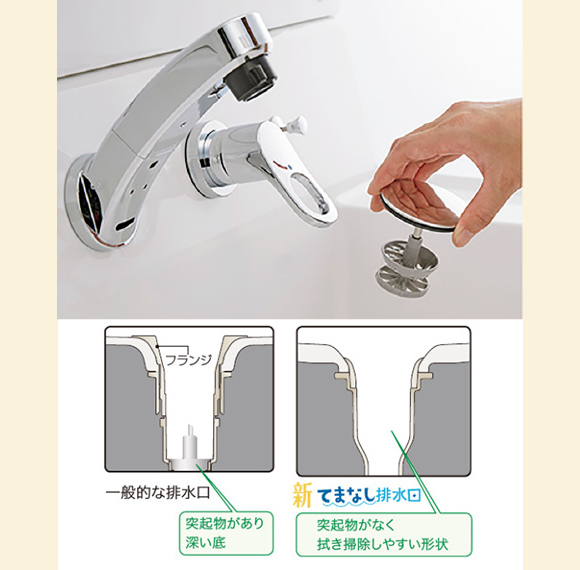 フランジ

一般的な排水口

突起物があり
深い底

新 てまなし排水口

突起物がなく
拭き掃除しやすい形状